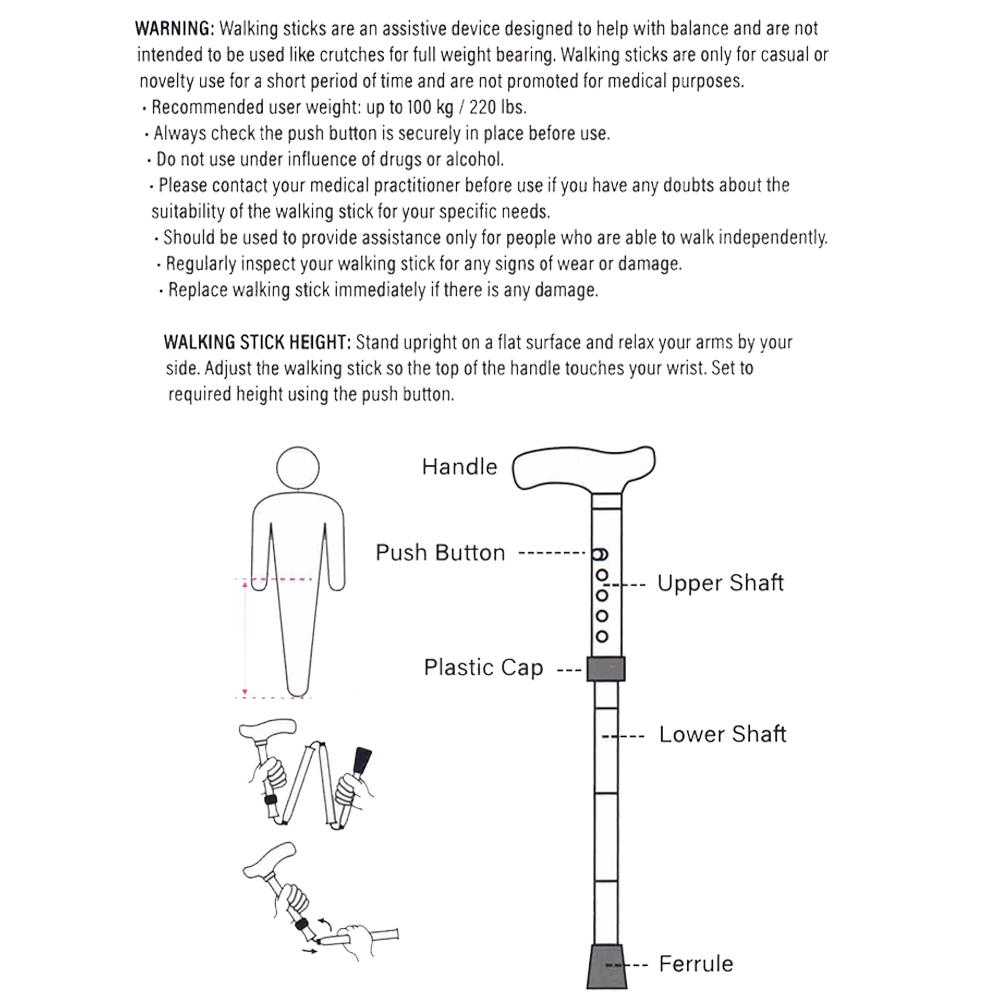 WARNING: Walking sticks are an assistive device designed to help with balance and are not intended to be used like crutches for full weight bearing. Walking sticks are only for casual or novelty use for a short period of time and are not promoted for medical purposes.
• Recommended user weight: up to 100 kg / 220 lbs.
• Always check the push button is securely in place before use.
• Do not use under influence of drugs or alcohol.
• Please contact your medical practitioner before use if you have any doubts about the suitability of the walking stick for your specific needs.
• Should be used to provide assistance only for people who are able to walk independently.
• Regularly inspect your walking stick for any signs of wear or damage.
• Replace walking stick immediately if there is any damage.

WALKING STICK HEIGHT: Stand upright on a flat surface and relax your arms by your side. Adjust the walking stick so the top of the handle touches your wrist. Set to required height using the push button.

Handle
Push Button
Upper Shaft
Plastic Cap
Lower Shaft
Ferrule